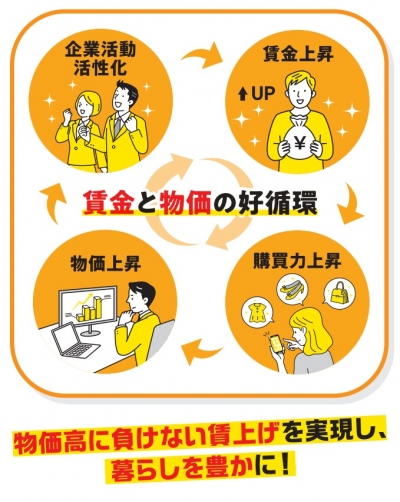 企業活動
活性化

賃金上昇

UP

¥

賃金と物価の好循環

物価上昇

購買力上昇

物価高に負けない賃上げを実現し、
暮らしを豊かに！